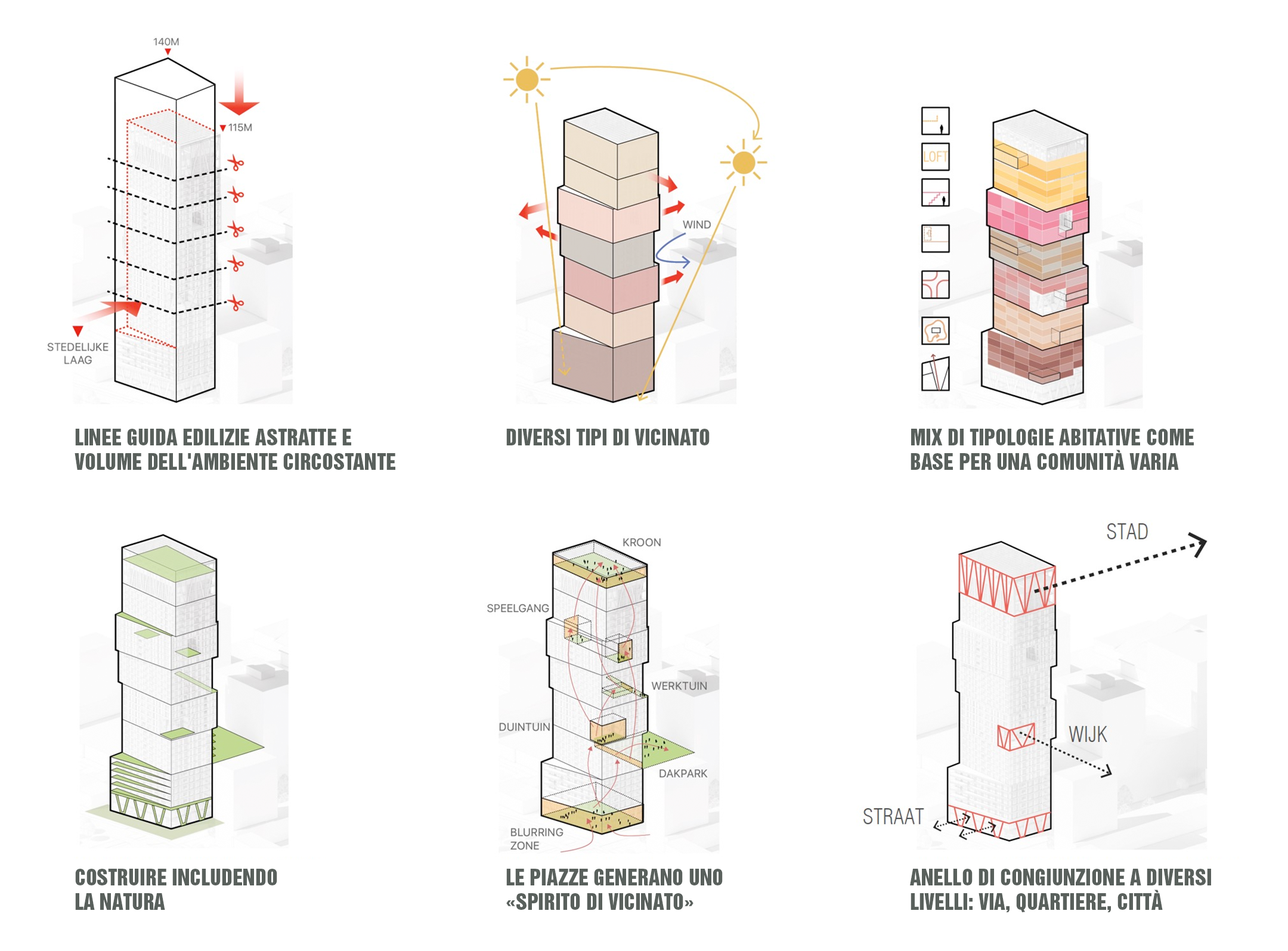 140M

115M

STEDELIJKE LAAG

LINEE GUIDA EDILIZIE ASTRATTE E VOLUME DELL'AMBIENTE CIRCOSTANTE

WIND

DIVERSI TIPI DI VICINATO

LOFT

MIX DI TIPOLOGIE ABITATIVE COME BASE PER UNA COMUNITÀ VARIA

COSTRUIRE INCLUDENDO LA NATURA

KROON

SPEELGANG

WERKTUIN

DUINTUIN

DAKPARK

BLURRING ZONE

LE PIAZZE GENERANO UNO «SPIRITO DI VICINATO»

STAD

WIJK

STRAAT

ANELLO DI CONGIUNZIONE A DIVERSI LIVELLI: VIA, QUARTIERE, CITTÀ