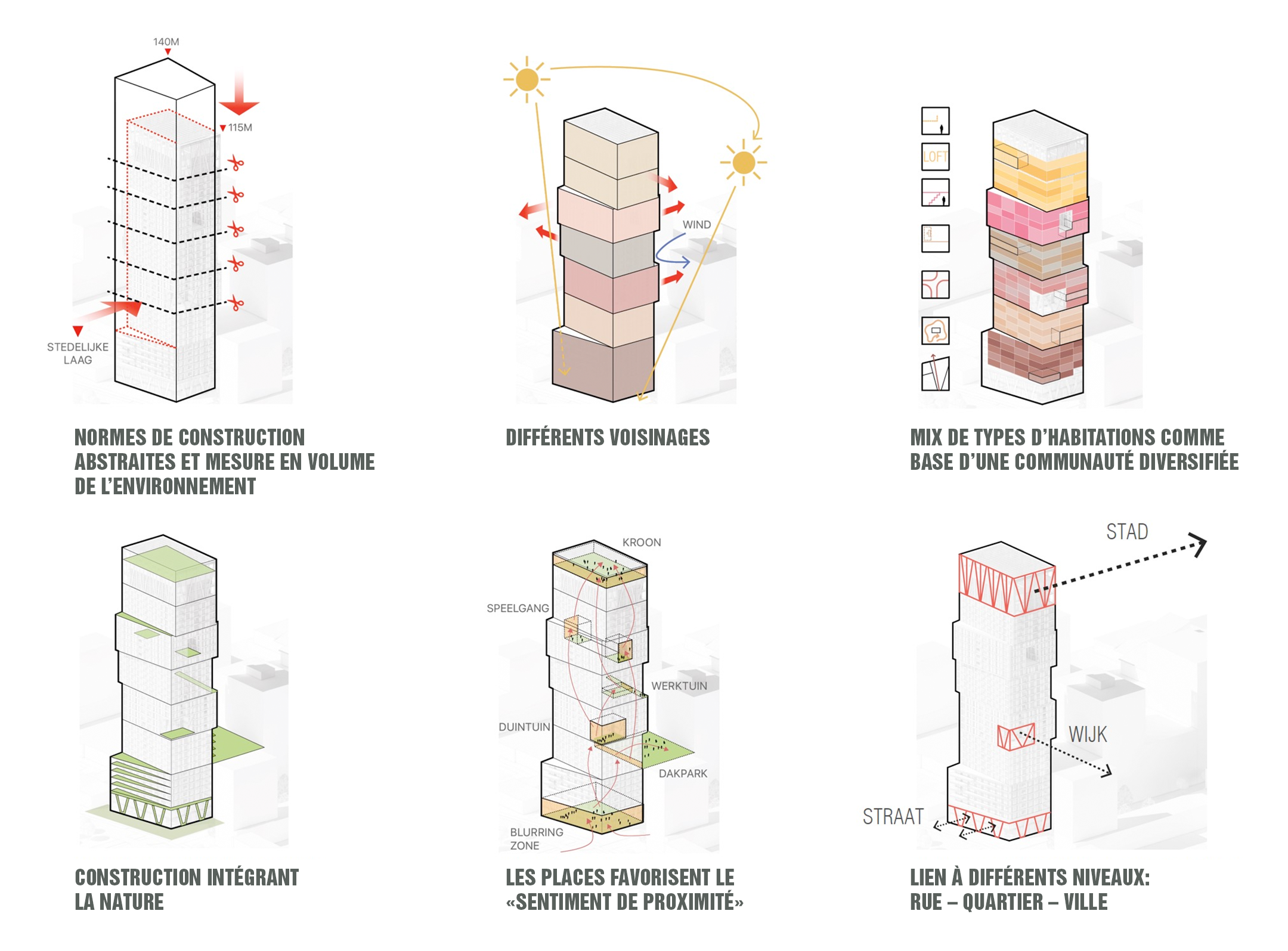 140M

115M

STEDELIJKE LAAG

NORMES DE CONSTRUCTION ABSTRAITES ET MESURE EN VOLUME DE L'ENVIRONNEMENT

WIND

DIFFÉRENTS VOISINAGES

LOFT

MIX DE TYPES D'HABITATIONS COMME BASE D'UNE COMMUNAUTÉ DIVERSIFIÉE

CONSTRUCTION INTÉGRANT LA NATURE

KROON

SPEELGANG

WERKTUIN

DUINTUIN

DAKPARK

BLURRING ZONE

LES PLACES FAVORISENT LE «SENTIMENT DE PROXIMITÉ»

STAD

WIJK

STRAAT

LIEN À DIFFÉRENTS NIVEAUX: RUE – QUARTIER – VILLE