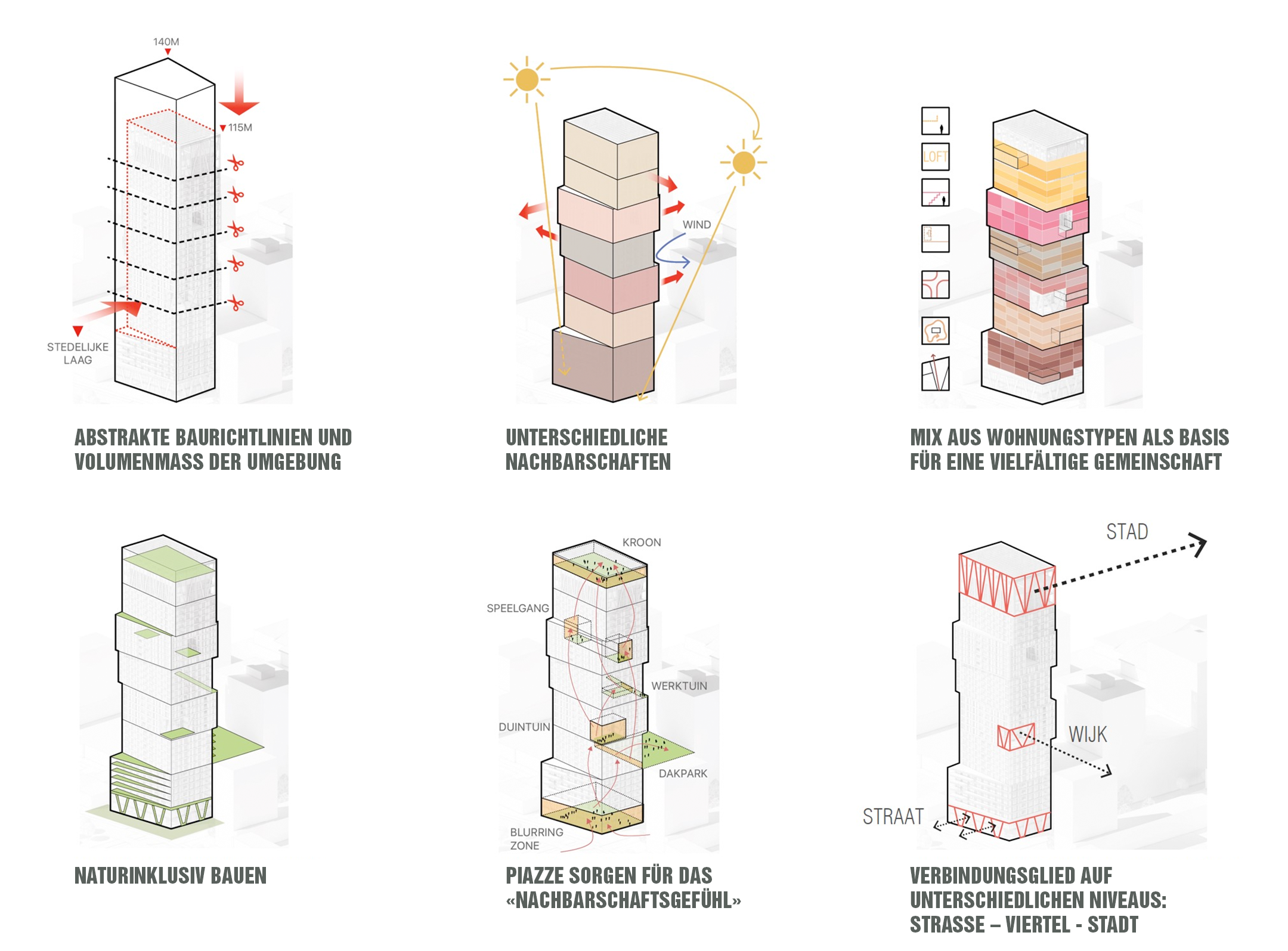 140M

115M

STEDELIJKE LAAG

ABSTRAKTE BAURICHTLINIEN UND VOLUMENMASS DER UMGEBUNG

WIND

UNTERSCHIEDLICHE NACHBARSCHAFTEN

LOFT

MIX AUS WOHNUNGSTYPEN ALS BASIS FÜR EINE VIELFÄLTIGE GEMEINSCHAFT

NATURINKLUSIV BAUEN

KROON

SPEELGANG

WERKTUIN

DUINTUIN

DAKPARK

BLURRING ZONE

PIAZZE SORGEN FÜR DAS «NACHBARSCHAFTSGEFÜHL»

STAD

WIJK

STRAAT

VERBINDUNGSGLIED AUF UNTERSCHIEDLICHEN NIVEAUS: STRASSE – VIERTEL - STADT