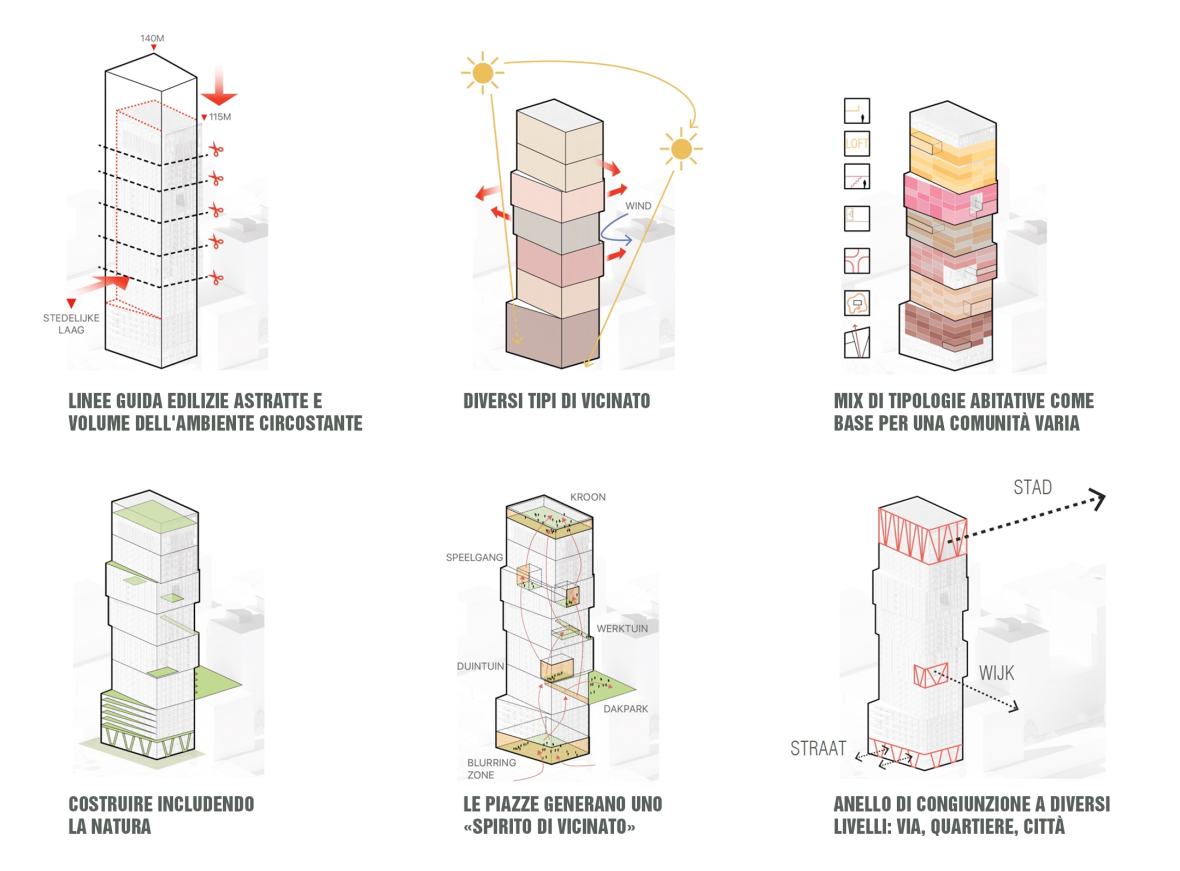 140M

115M

STEDELIJKE LAAG

LINEE GUIDA EDILIZIE ASTRATTE E VOLUME DELL'AMBIENTE CIRCOSTANTE

WIND

DIVERSI TIPI DI VICINATO

LOFT

MIX DI TIPOLOGIE ABITATIVE COME BASE PER UNA COMUNITÀ VARIA

COSTRUIRE INCLUDENDO LA NATURA

KROON

SPEELGANG

WERKTUIN

DUINTUIN

DAKPARK

BLURRING ZONE

LE PIAZZE GENERANO UNO «SPIRITO DI VICINATO»

STAD

WIJK

STRAAT

ANELLO DI CONGIUNZIONE A DIVERSI LIVELLI: VIA, QUARTIERE, CITTÀ